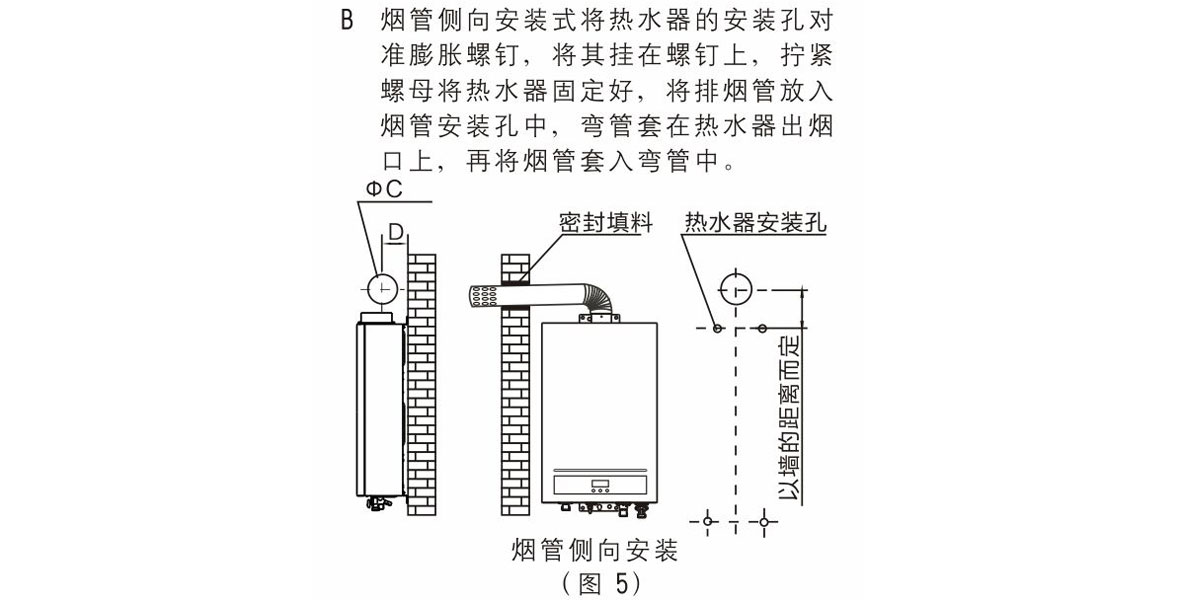 B 烟管侧向安装式将热水器的安装孔对准膨胀螺钉，将其挂在螺钉上，拧紧螺母将热水器固定好，将排烟管放入烟管安装孔中，弯管套在热水器出烟口上，再将烟管套入弯管中。

ΦC

D

密封填料

热水器安装孔

以墙的距离而定

烟管侧向安装
（图 5）